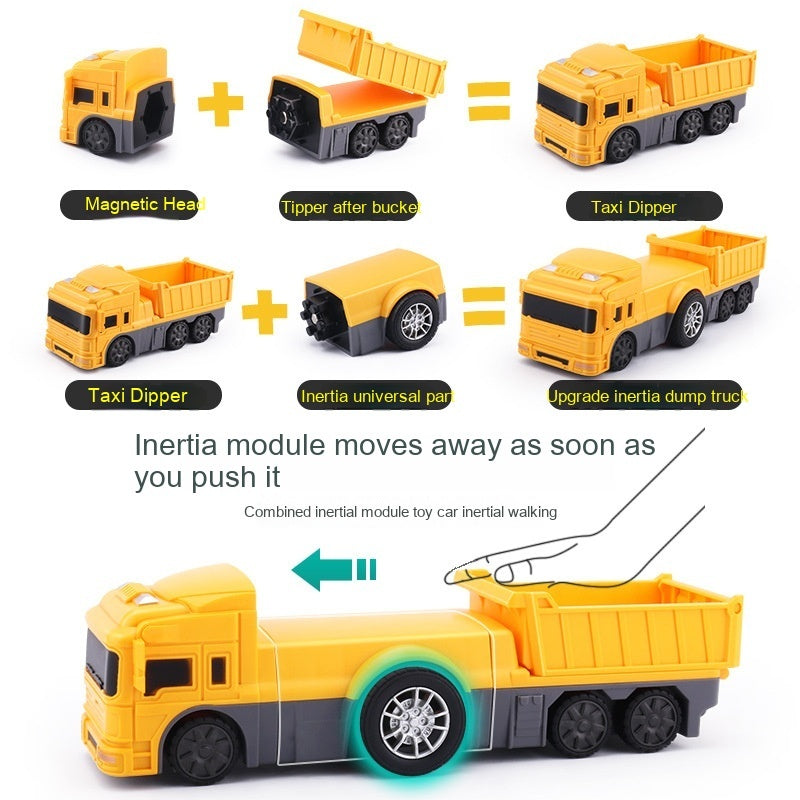 Magnetic Head

Tipper after bucket

Taxi Dipper

Taxi Dipper

Inertia universal part

Upgrade inertia dump truck

Inertia module moves away as soon as you push it

Combined inertial module toy car inertial walking